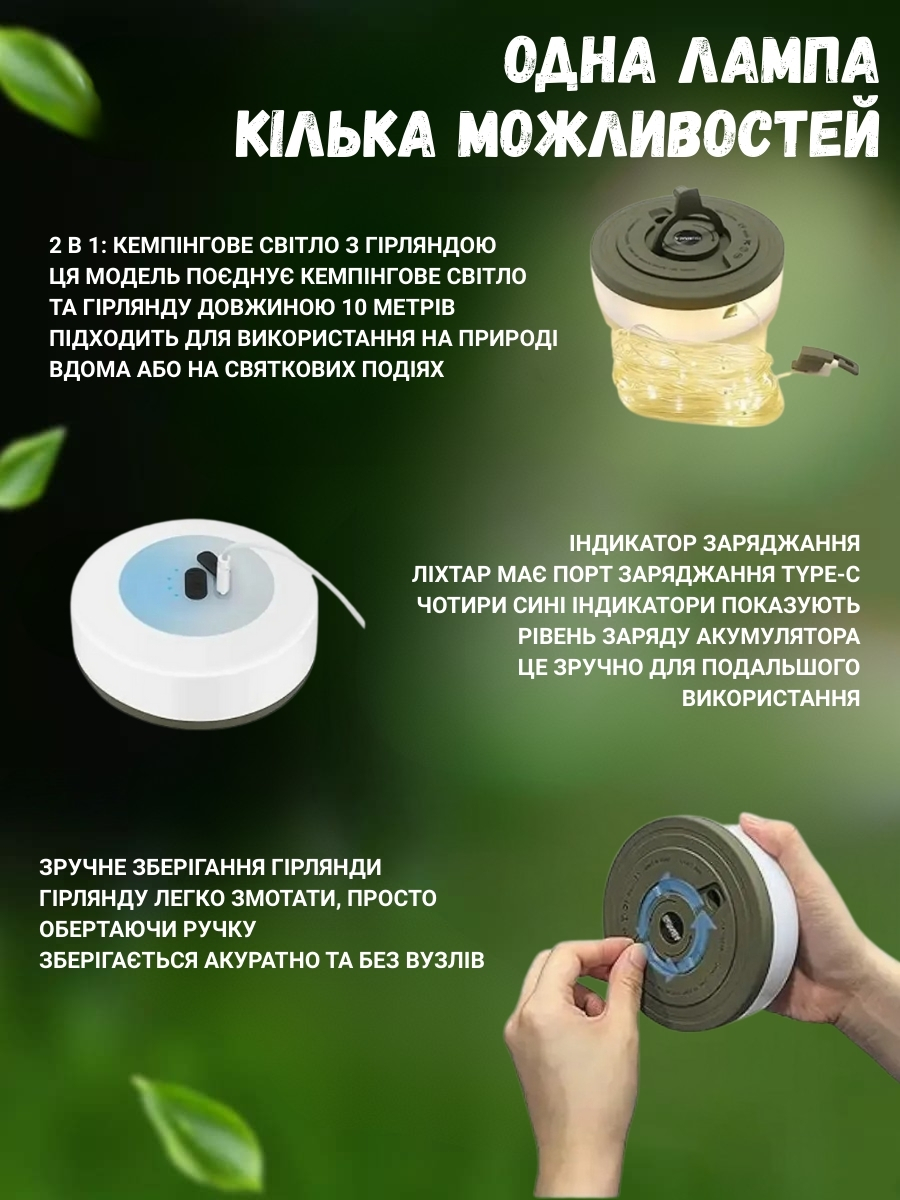 ОДНА ЛАМПА
КІЛЬКА МОЖЛИВОСТЕЙ

2 В 1: КЕМПІНГОВЕ СВІТЛО З ГІРЛЯНДОЮ
ЦЯ МОДЕЛЬ ПОЄДНУЄ КЕМПІНГОВЕ СВІТЛО
ТА ГІРЛЯНДУ ДОВЖИНОЮ 10 МЕТРІВ
ПІДХОДИТЬ ДЛЯ ВИКОРИСТАННЯ НА ПРИРОДІ
ВДОМА АБО НА СВЯТКОВИХ ПОДІЯХ

ІНДИКАТОР ЗАРЯДЖАННЯ
ЛІХТАР МАЄ ПОРТ ЗАРЯДЖАННЯ TYPE-C
ЧОТИРИ СИНІ ІНДИКАТОРИ ПОКАЗУЮТЬ
РІВЕНЬ ЗАРЯДУ АКУМУЛЯТОРА
ЦЕ ЗРУЧНО ДЛЯ ПОДАЛЬШОГО
ВИКОРИСТАННЯ

ЗРУЧНЕ ЗБЕРІГАННЯ ГІРЛЯНДИ
ГІРЛЯНДУ ЛЕГКО ЗМОТАТИ, ПРОСТО
ОБЕРТАЮЧИ РУЧКУ
ЗБЕРІГАЄТЬСЯ АКУРАТНО ТА БЕЗ ВУЗЛІВ